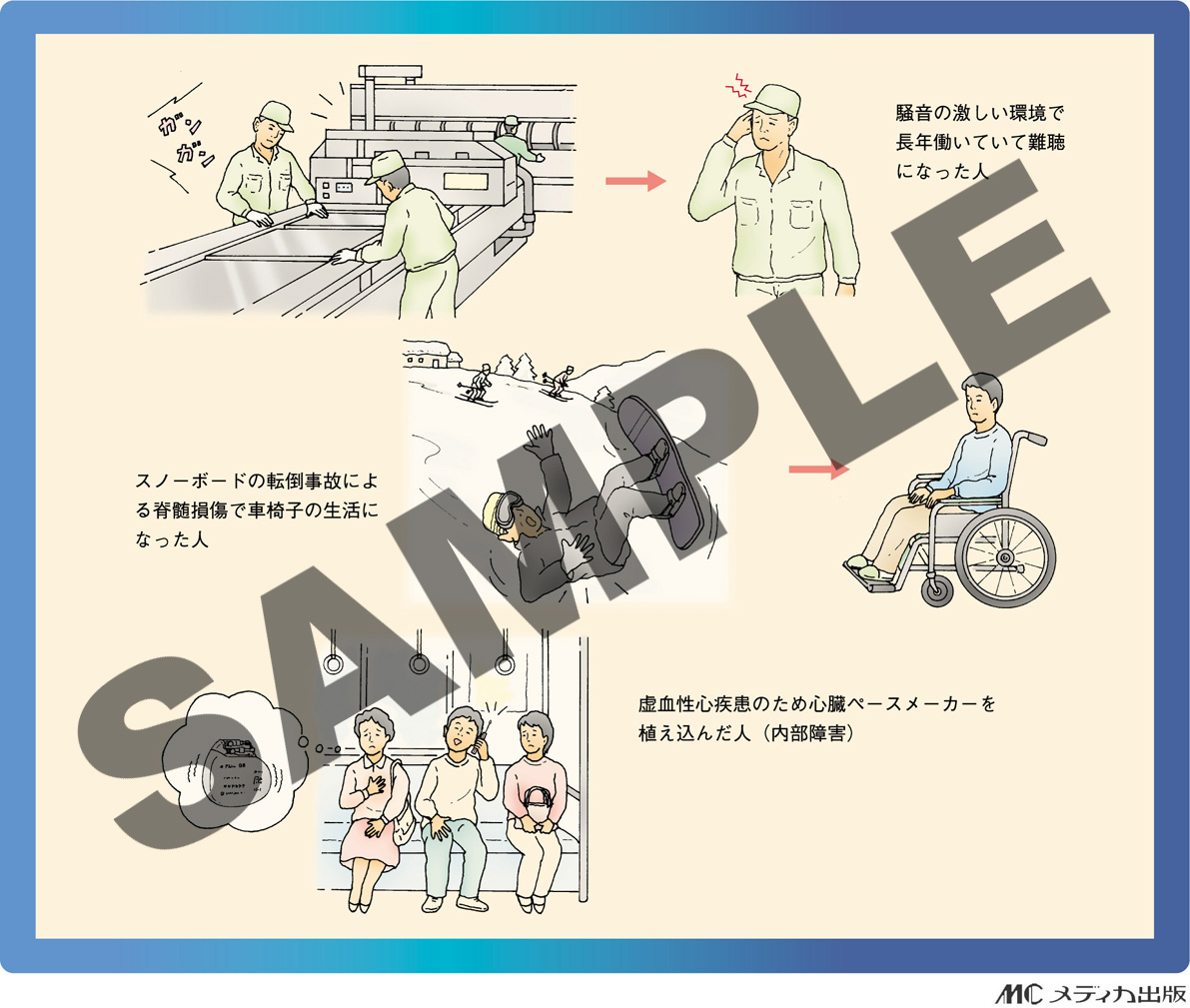 ガン ガン

騒音の激しい環境で長年働いていて難聴になった人

スノーボードの転倒事故による脊髄損傷で車椅子の生活になった人

虚血性心疾患のため心臓ペースメーカーを植え込んだ人（内部障害）

SAMPLE

MC メディカ出版